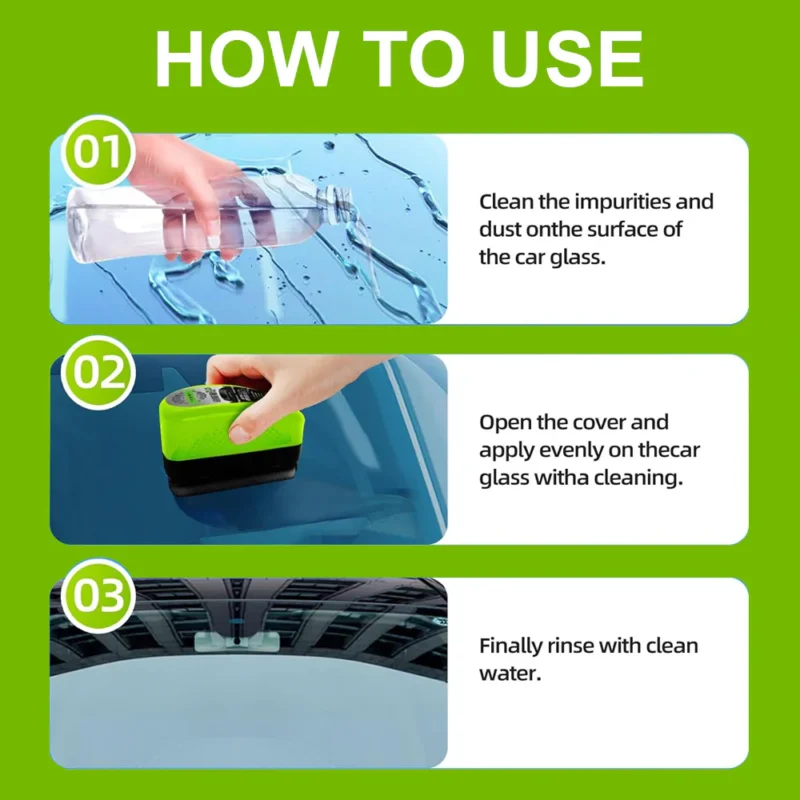 HOW TO USE

01

Clean the impurities and dust onthe surface of the car glass.

02

Open the cover and apply evenly on thecar glass witha cleaning.

03

Finally rinse with clean water.