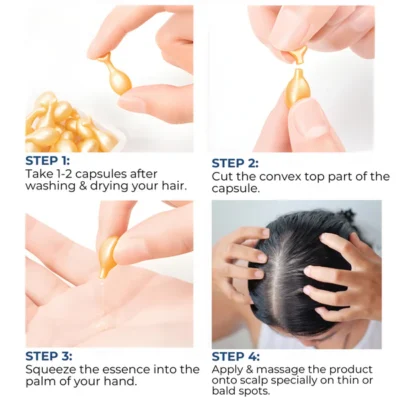 STEP 1:
Take 1-2 capsules after washing & drying your hair.

STEP 2:
Cut the convex top part of the capsule.

STEP 3:
Squeeze the essence into the palm of your hand.

STEP 4:
Apply & massage the product onto scalp specially on thin or bald spots.