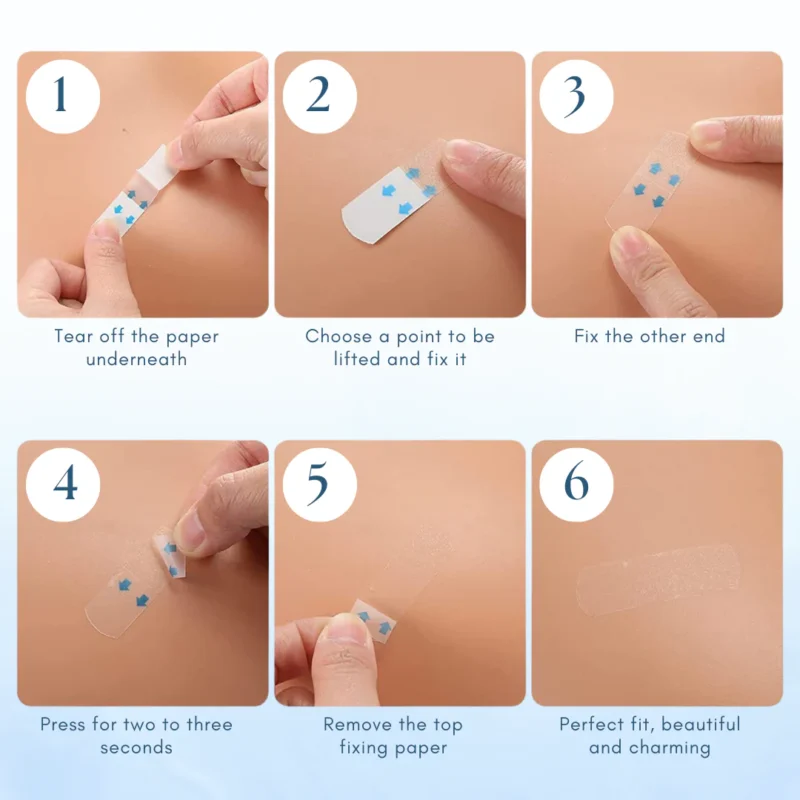 1

Tear off the paper underneath

2

Choose a point to be lifted and fix it

3

Fix the other end

4

Press for two to three seconds

5

Remove the top fixing paper

6

Perfect fit, beautiful and charming