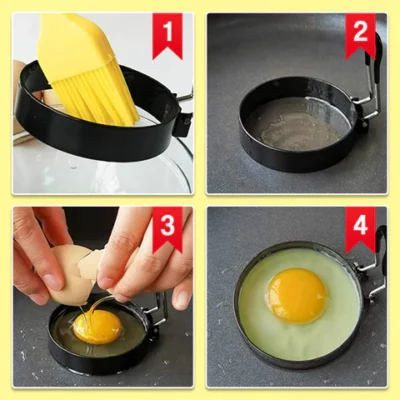 1

2

3

4